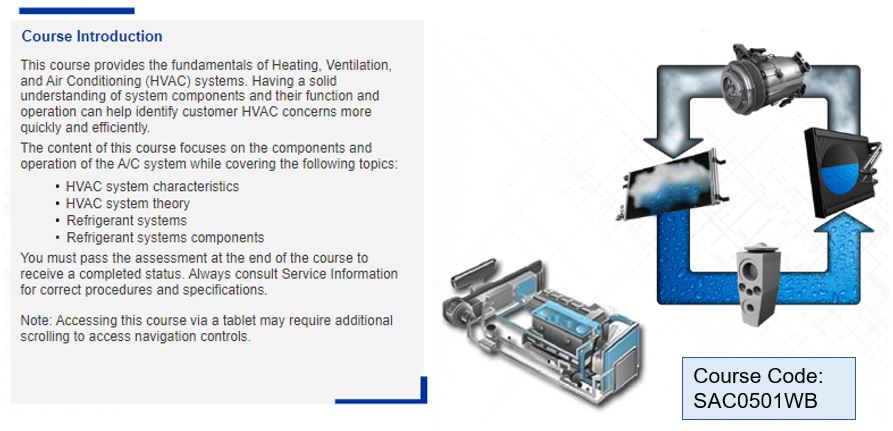 Course Introduction

This course provides the fundamentals of Heating, Ventilation, and Air Conditioning (HVAC) systems. Having a solid understanding of system components and their function and operation can help identify customer HVAC concerns more quickly and efficiently.

The content of this course focuses on the components and operation of the A/C system while covering the following topics:

• HVAC system characteristics
• HVAC system theory
• Refrigerant systems
• Refrigerant systems components

You must pass the assessment at the end of the course to receive a completed status. Always consult Service Information for correct procedures and specifications.

Note: Accessing this course via a tablet may require additional scrolling to access navigation controls.

Course Code:
SAC0501WB