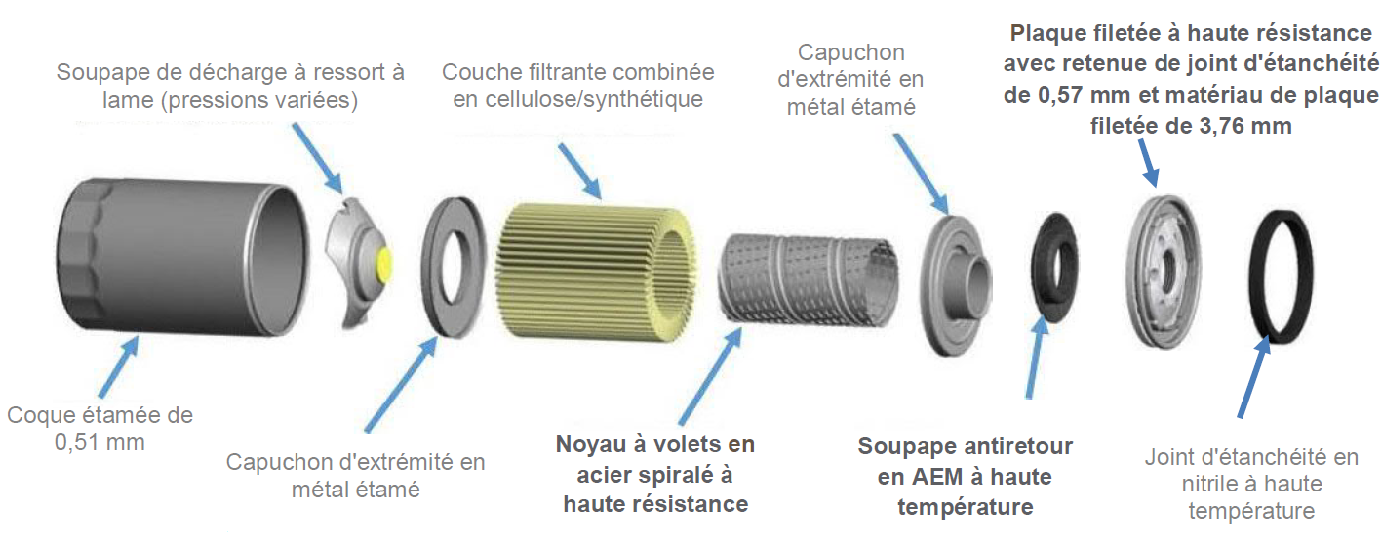 Soupape de décharge à ressort à lame (pressions variées)

Couche filtrante combinée en cellulose/synthétique

Capuchon d'extrémité en métal étamé

Plaque filetée à haute résistance avec retenue de joint d'étanchéité de 0,57 mm et matériau de plaque filetée de 3,76 mm

Coque étamée de 0,51 mm

Capuchon d'extrémité en métal étamé

Noyau à volets en acier spiralé à haute résistance

Soupape antiretour en AEM à haute température

Joint d'étanchéité en nitrile à haute température